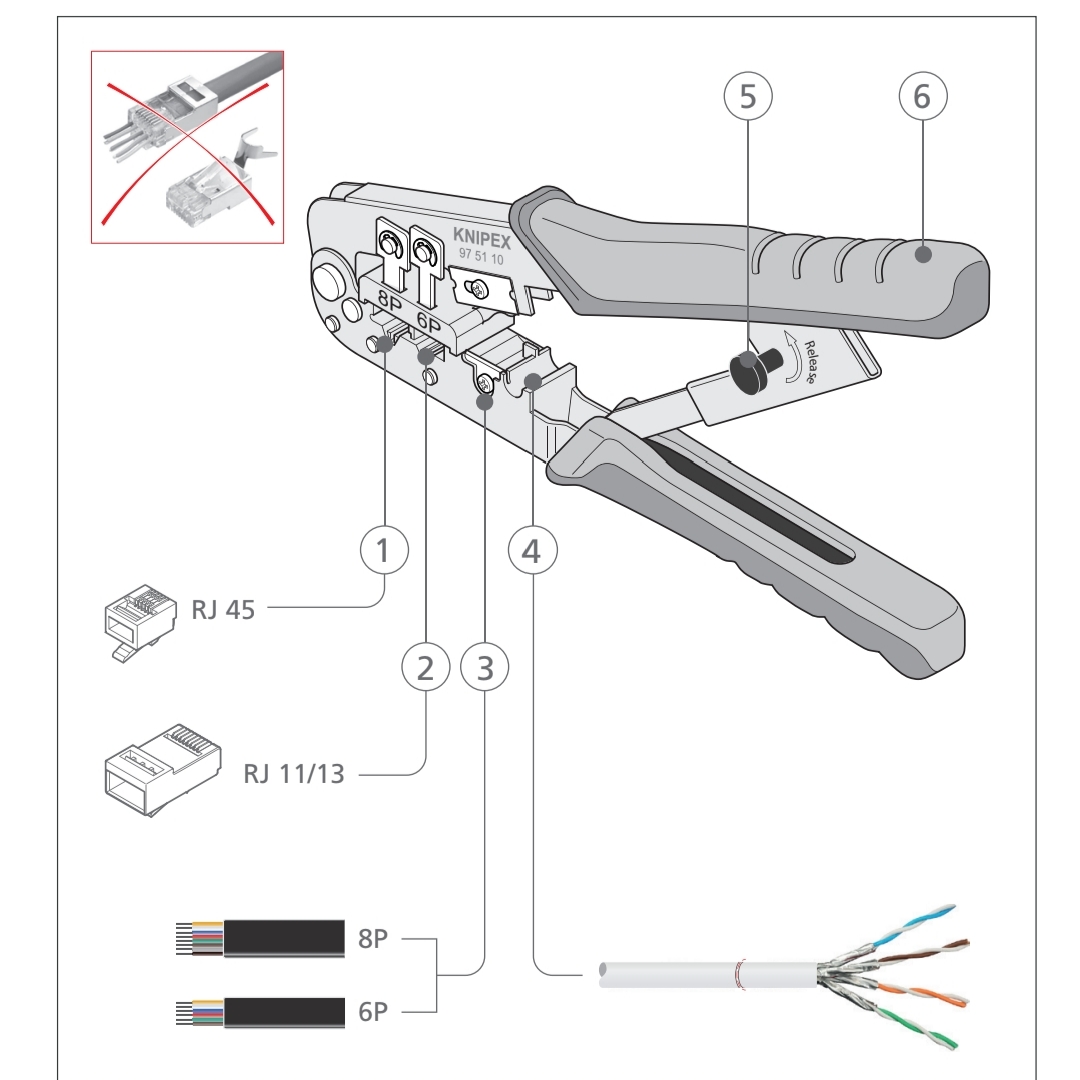 5
6
KNIPEX
97 51 10
8P
6P
Release
1
4
RJ 45
2
3
RJ 11/13
8P
6P